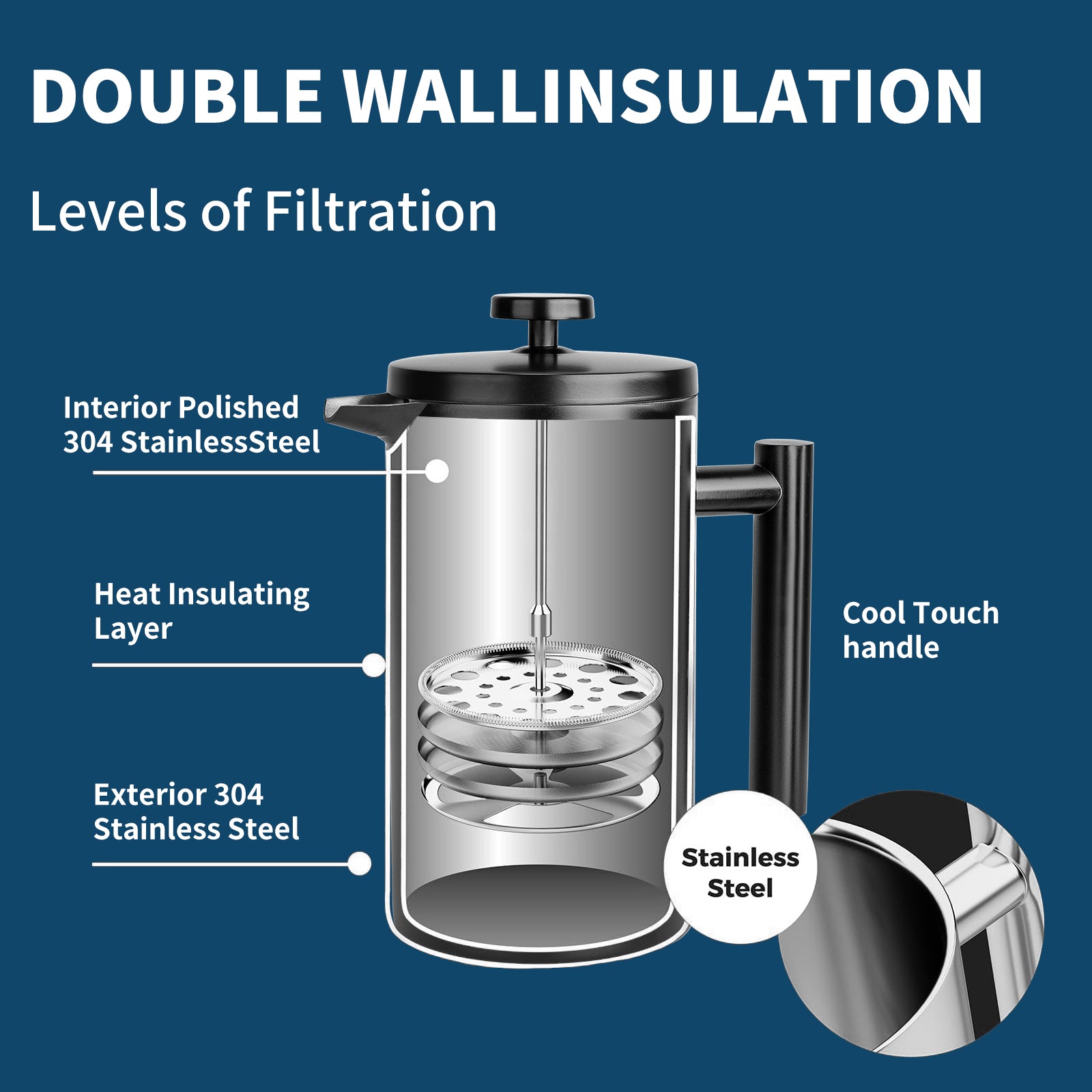 DOUBLE WALLINSULATION

Levels of Filtration

Interior Polished 304 StainlessSteel

Heat Insulating Layer

Exterior 304 Stainless Steel

Cool Touch handle

Stainless Steel