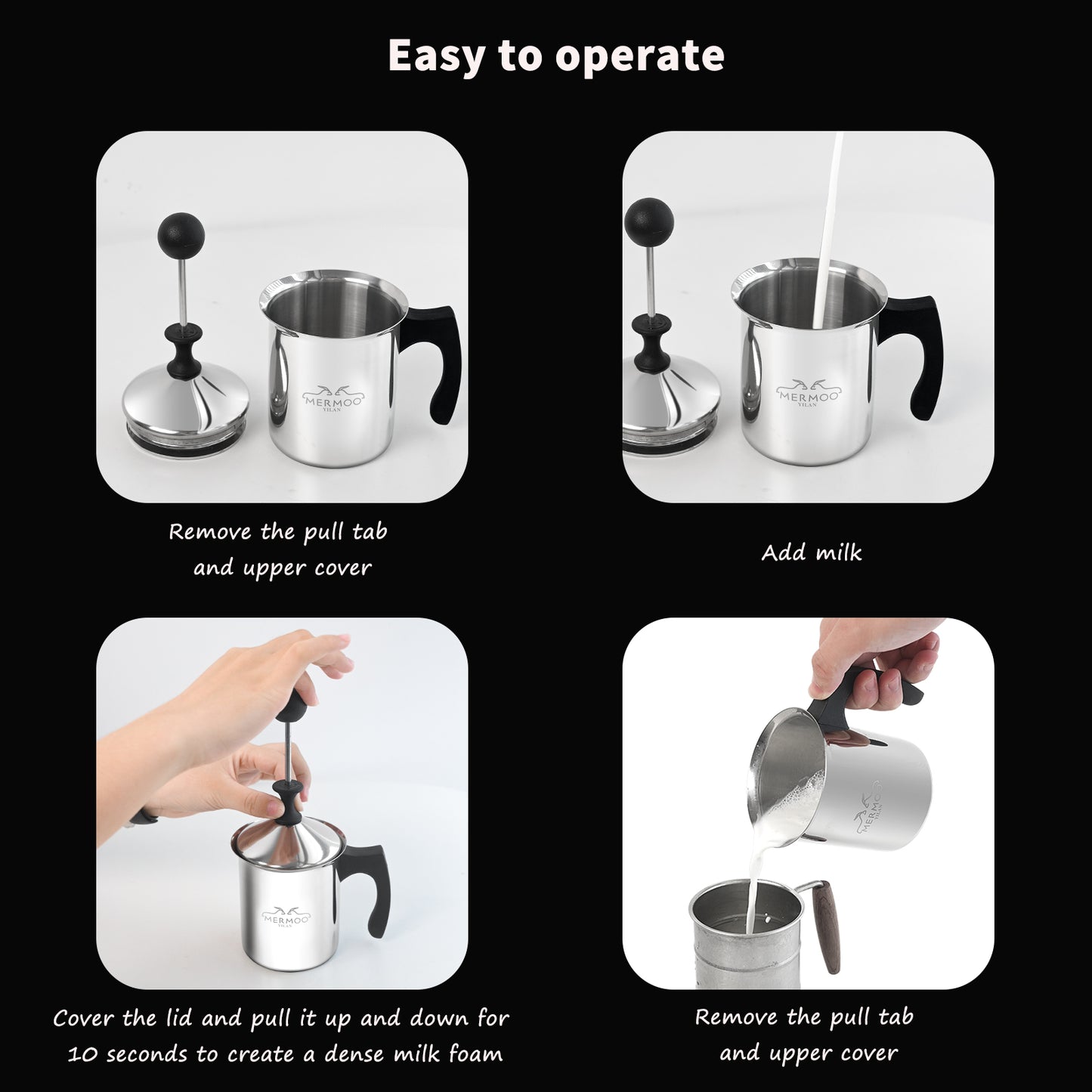 Easy to operate

MERMOO
YILAN

Remove the pull tab and upper cover

MERMOO
YILAN

Add milk

MERMOO
YILAN

Cover the lid and pull it up and down for 10 seconds to create a dense milk foam

MERMOO
YILAN

Remove the pull tab and upper cover